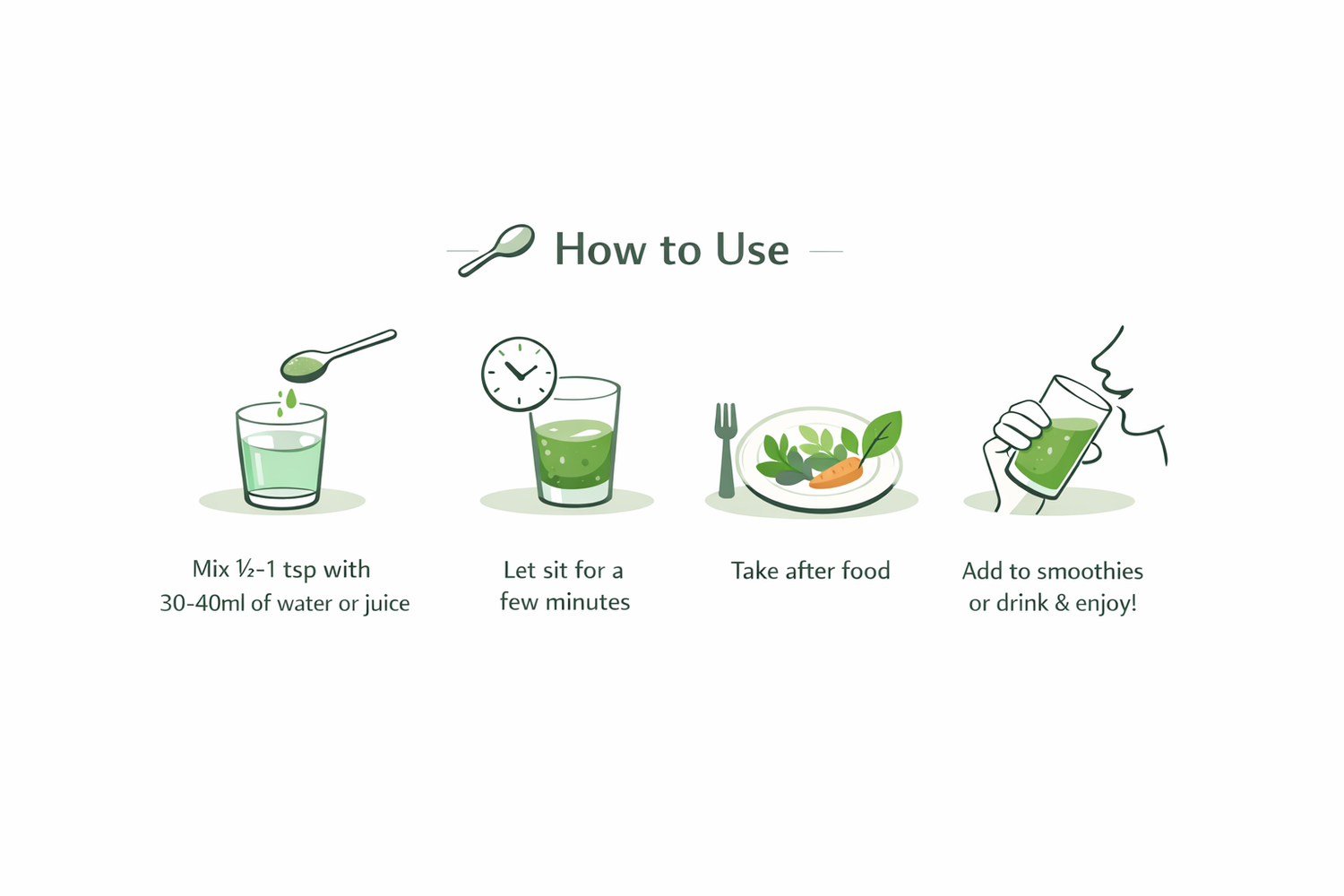 How to Use

Mix ½-1 tsp with 30-40ml of water or juice

Let sit for a few minutes

Take after food

Add to smoothies or drink & enjoy!